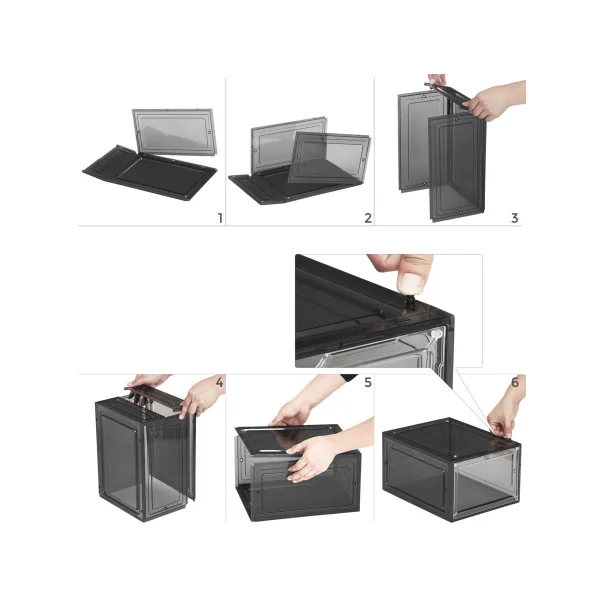 1

2

3

4

5

6