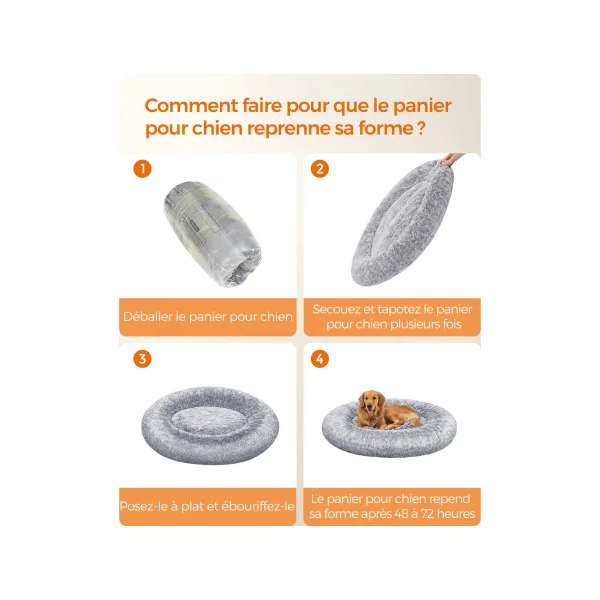 Comment faire pour que le panier pour chien reprenne sa forme ?

1

Déballer le panier pour chien

2

Secouez et tapotez le panier pour chien plusieurs fois

3

Posez-le à plat et ébouriffez-le

4

Le panier pour chien repend sa forme après 48 à 72 heures